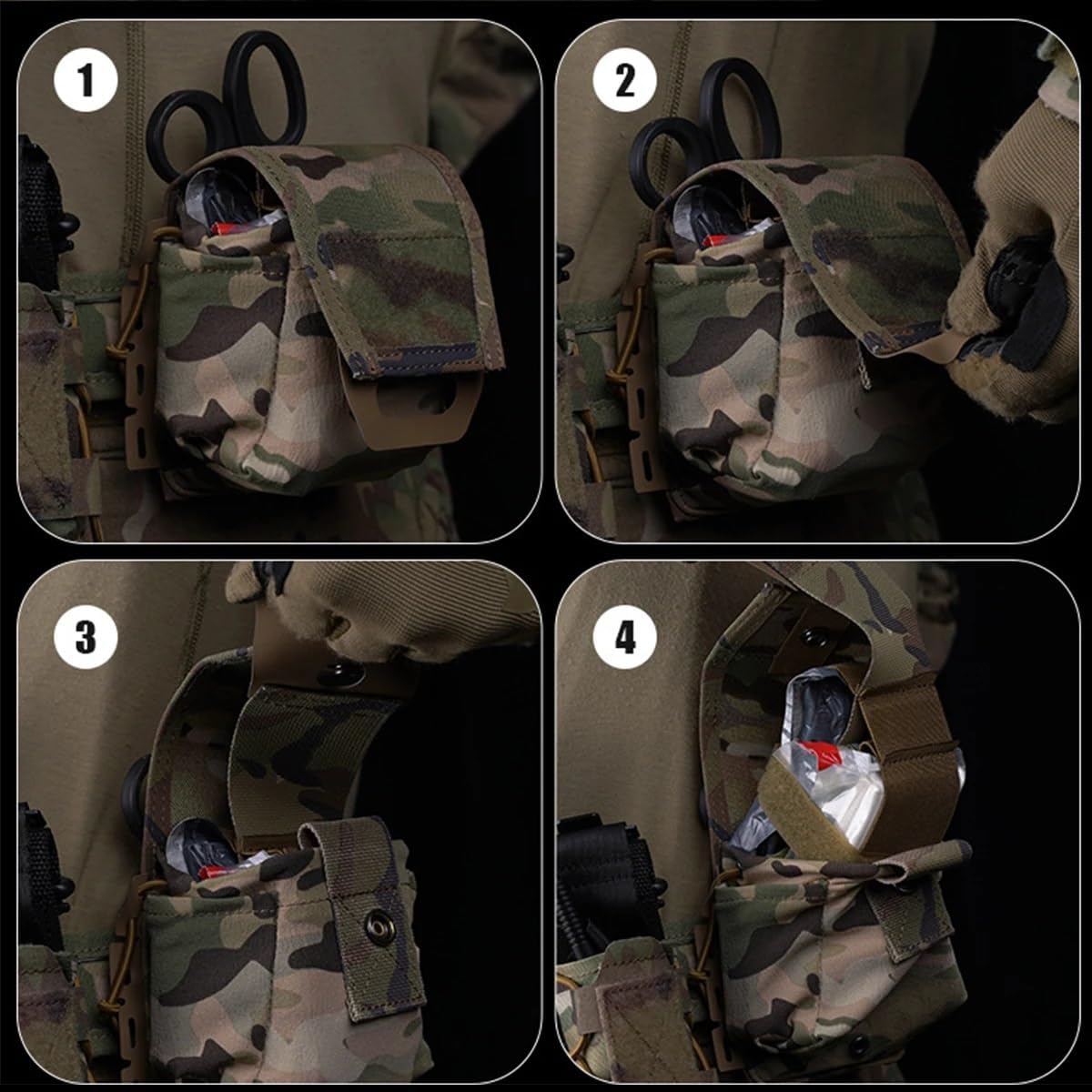 1

2

3

4