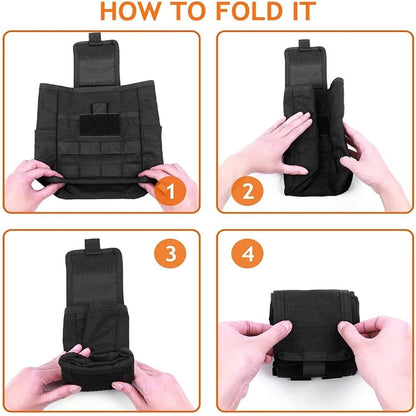 HOW TO FOLD IT

1

2

3

4